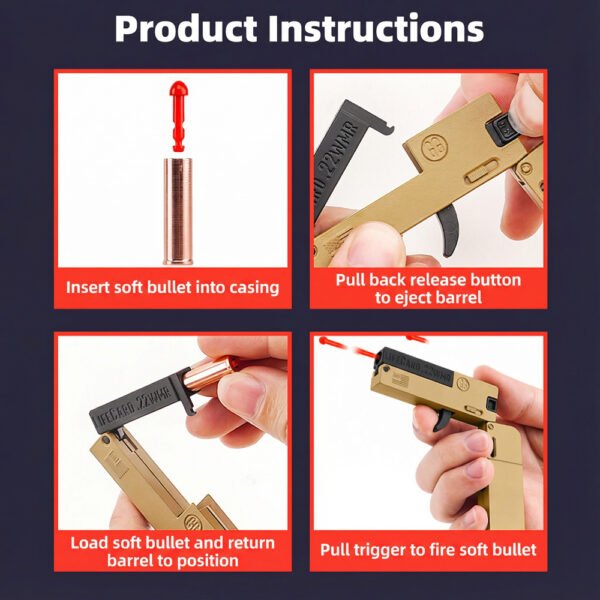 Product Instructions

Insert soft bullet into casing

.22WMR

Pull back release button to eject barrel

LIFECARD .22WMR

Load soft bullet and return barrel to position

LIFECARD .22WMR

Pull trigger to fire soft bullet